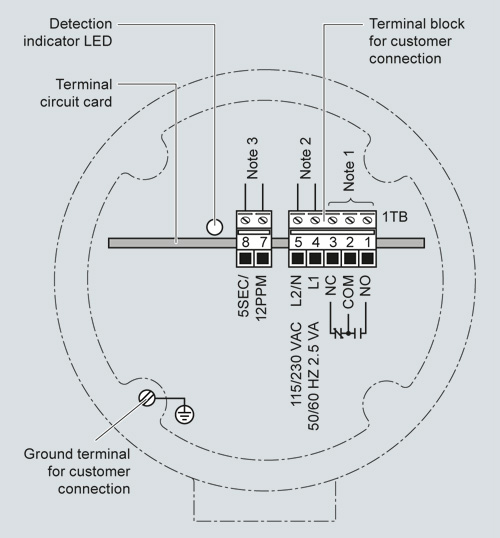 Detection indicator LED

Terminal block for customer connection

Terminal circuit card

Note 3

Note 2

Note 1

1TB

8 7

5 4 3 2 1

5SEC/ 12PPM

L2/N L1 NC COM NO

115/230 VAC 50/60 HZ 2.5 VA

Ground terminal for customer connection