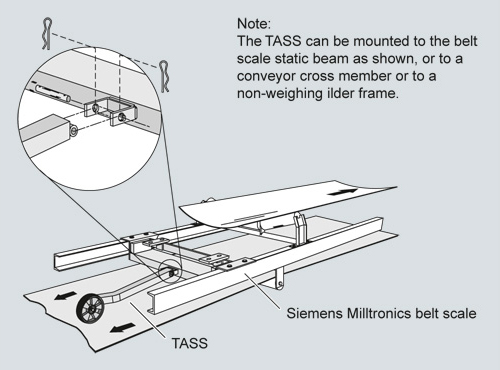 Note:
The TASS can be mounted to the belt scale static beam as shown, or to a conveyor cross member or to a non-weighing ilder frame.

Siemens Milltronics belt scale

TASS