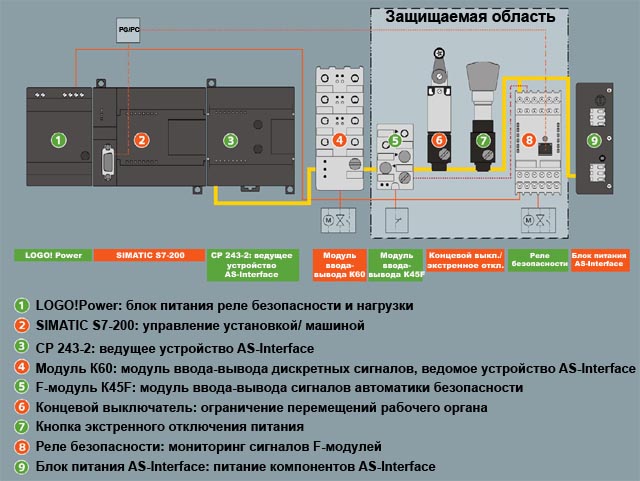 Защищаемая область

PG/PC

1 2 3 4 5 6 7 8 9

M M

LOGO! Power

SIMATIC S7-200

CP 243-2: ведущее устройство AS-Interface

Модуль ввода-вывода K60

Модуль ввода-вывода K45F

Концевой выкл./ экстренное откл.

Реле безопасности

Блок питания AS-Interface

1 LOGO!Power: блок питания реле безопасности и нагрузки

2 SIMATIC S7-200: управление установкой/ машиной

3 CP 243-2: ведущее устройство AS-Interface

4 Модуль K60: модуль ввода-вывода дискретных сигналов, ведомое устройство AS-Interface

5 F-модуль K45F: модуль ввода-вывода сигналов автоматики безопасности

6 Концевой выключатель: ограничение перемещений рабочего органа

7 Кнопка экстренного отключения питания

8 Реле безопасности: мониторинг сигналов F-модулей

9 Блок питания AS-Interface: питание компонентов AS-Interface