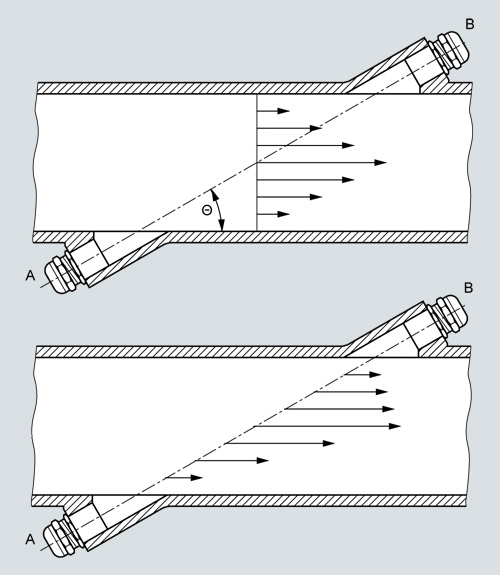 B
Θ
A
B
A