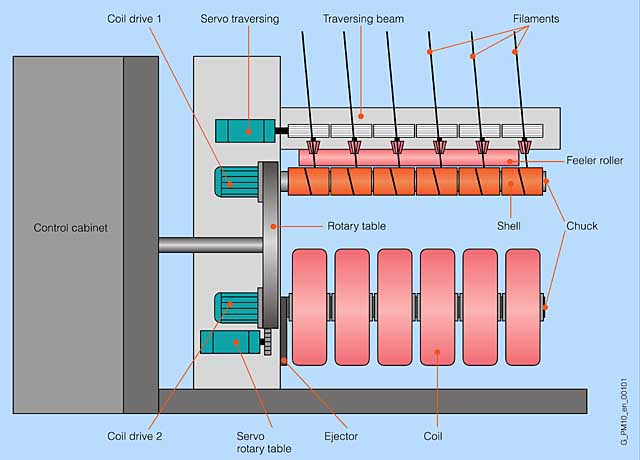 Coil drive 1
Servo traversing
Traversing beam
Filaments
Feeler roller
Control cabinet
Rotary table
Shell
Chuck
Coil drive 2
Servo rotary table
Ejector
Coil
G_PM10_en_00101