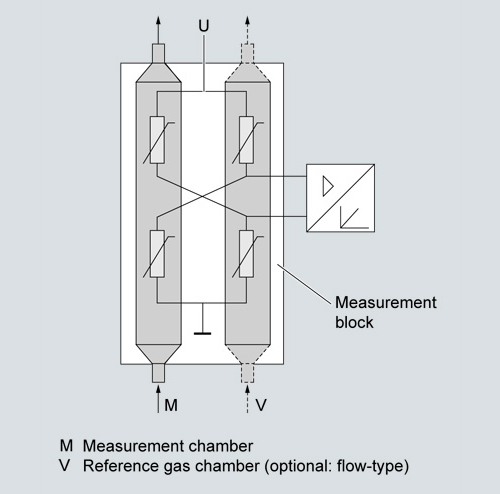 U

Measurement block

M

V

M Measurement chamber
V Reference gas chamber (optional: flow-type)