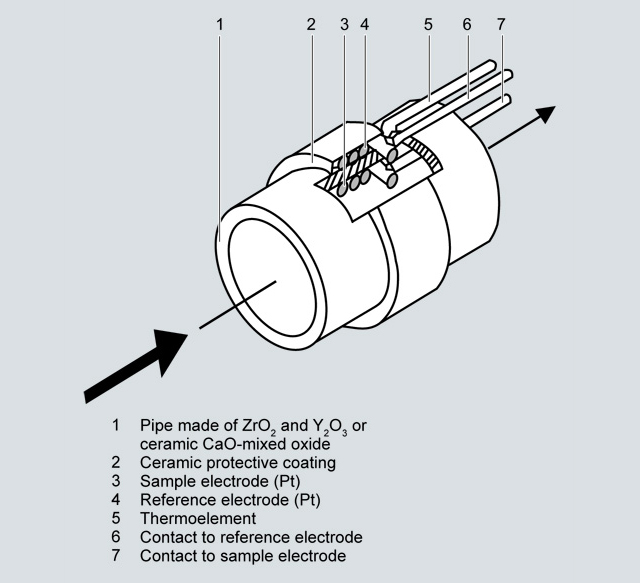 1 2 3 4 5 6 7

1 Pipe made of $ZrO_2$ and $Y_2O_3$ or ceramic CaO-mixed oxide
2 Ceramic protective coating
3 Sample electrode (Pt)
4 Reference electrode (Pt)
5 Thermoelement
6 Contact to reference electrode
7 Contact to sample electrode