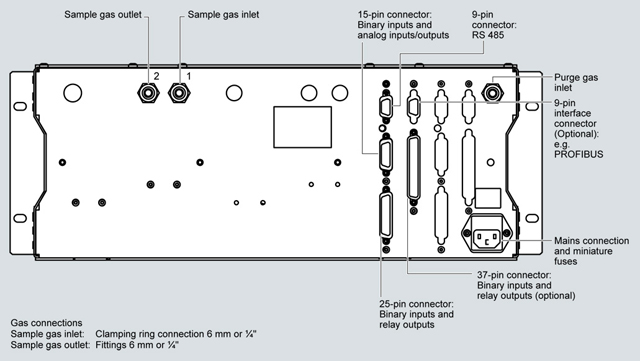 Sample gas outlet

Sample gas inlet

15-pin connector: Binary inputs and analog inputs/outputs

9-pin connector: RS 485

2

1

Purge gas inlet

9-pin interface connector (Optional): e.g. PROFIBUS

Mains connection and miniature fuses

37-pin connector: Binary inputs and relay outputs (optional)

25-pin connector: Binary inputs and relay outputs

Gas connections
Sample gas inlet: Clamping ring connection 6 mm or ¼"
Sample gas outlet: Fittings 6 mm or ¼"