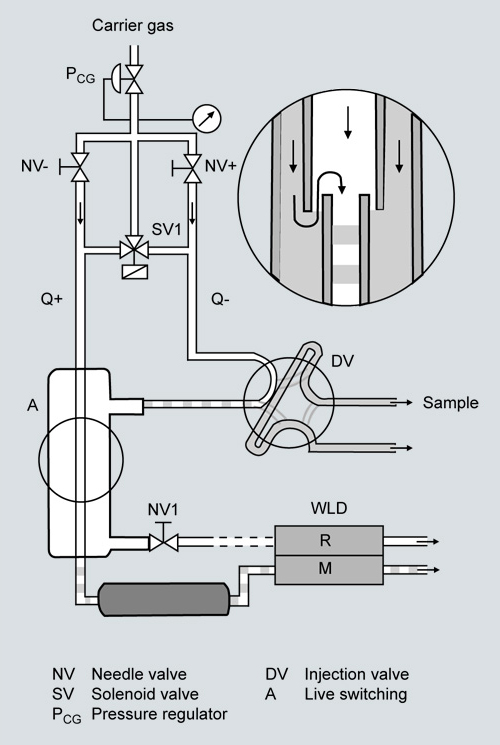 Carrier gas

$P_{CG}$

NV-

NV+

SV1

Q+

Q-

DV

A

Sample

NV1

WLD

R

M

NV Needle valve
SV Solenoid valve
$P_{CG}$ Pressure regulator

DV Injection valve
A Live switching