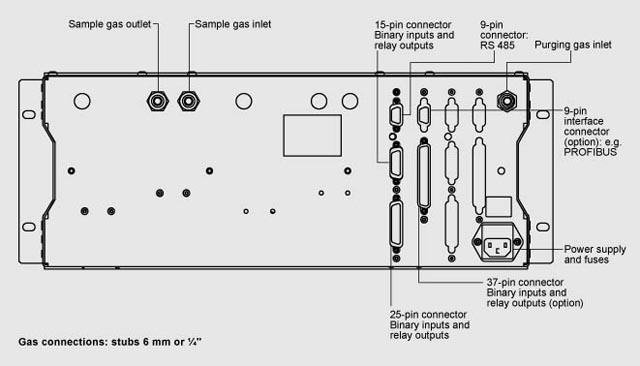 Sample gas outlet

Sample gas inlet

15-pin connector
Binary inputs and relay outputs

9-pin connector: RS 485

Purging gas inlet

9-pin interface connector (option): e.g. PROFIBUS

Power supply and fuses

37-pin connector
Binary inputs and relay outputs (option)

25-pin connector
Binary inputs and relay outputs

Gas connections: stubs 6 mm or ¼"