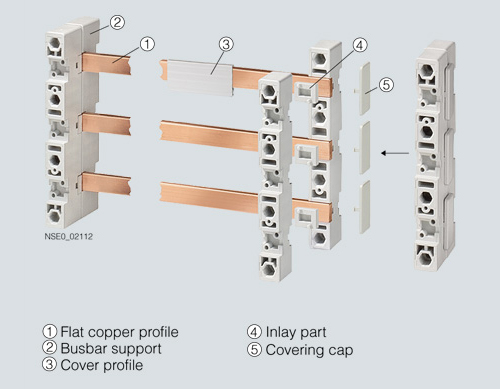 ②
①
③
④
⑤

NSE0_02112

① Flat copper profile
② Busbar support
③ Cover profile

④ Inlay part
⑤ Covering cap