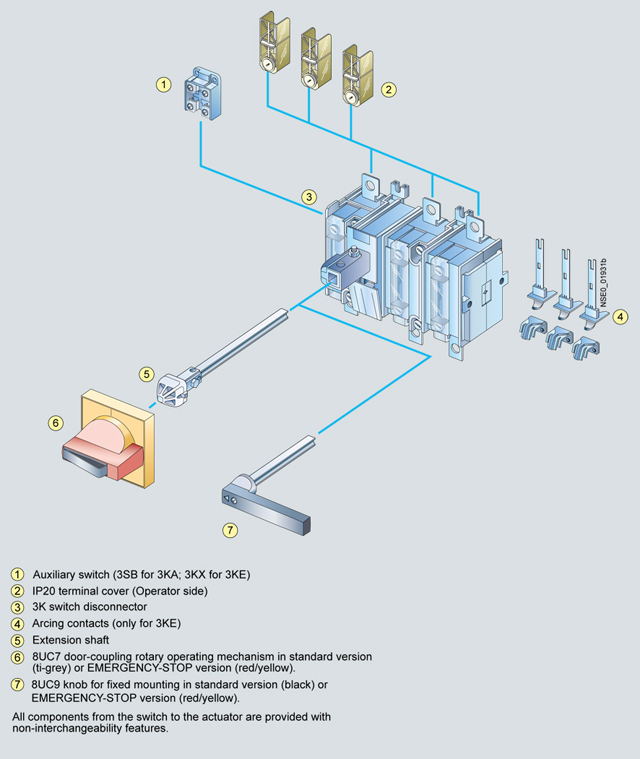 1

2

3

NSE0_01931b

4

5

6

7

1 Auxiliary switch (3SB for 3KA; 3KX for 3KE)
2 IP20 terminal cover (Operator side)
3 3K switch disconnector
4 Arcing contacts (only for 3KE)
5 Extension shaft
6 8UC7 door-coupling rotary operating mechanism in standard version (ti-grey) or EMERGENCY-STOP version (red/yellow).
7 8UC9 knob for fixed mounting in standard version (black) or EMERGENCY-STOP version (red/yellow).

All components from the switch to the actuator are provided with non-interchangeability features.