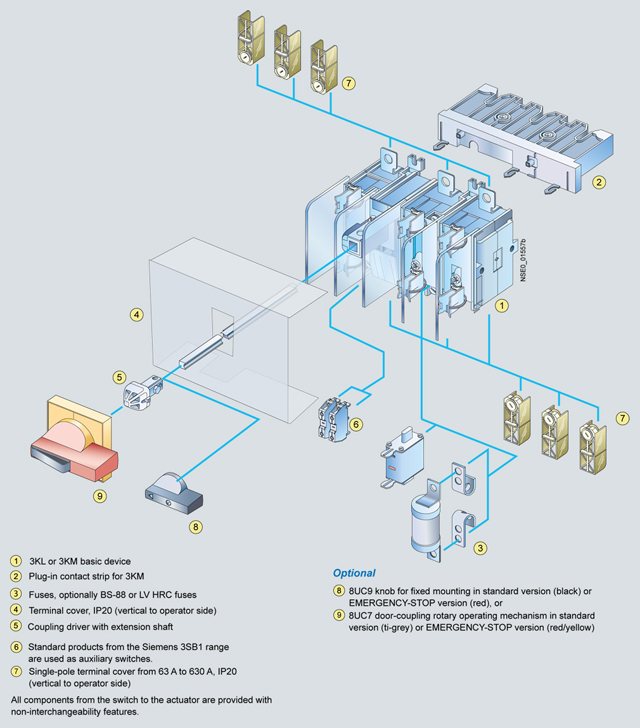 7

2

NSE0_01557b

1

4

5

6

7

9

8

3

1 3KL or 3KM basic device
2 Plug-in contact strip for 3KM
3 Fuses, optionally BS-88 or LV HRC fuses
4 Terminal cover, IP20 (vertical to operator side)
5 Coupling driver with extension shaft
6 Standard products from the Siemens 3SB1 range are used as auxiliary switches.
7 Single-pole terminal cover from 63 A to 630 A, IP20 (vertical to operator side)

All components from the switch to the actuator are provided with non-interchangeability features.

Optional

8 8UC9 knob for fixed mounting in standard version (black) or EMERGENCY-STOP version (red), or
9 8UC7 door-coupling rotary operating mechanism in standard version (ti-grey) or EMERGENCY-STOP version (red/yellow)