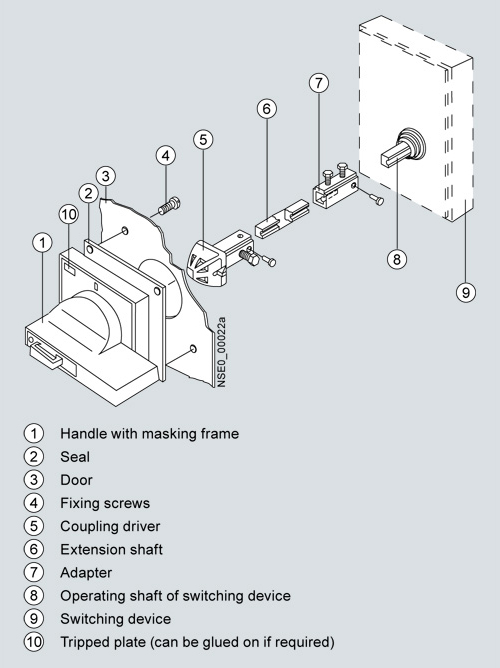 7

6

5

4

3

2

10

1

8

9

NSE0_00022a

1 Handle with masking frame
2 Seal
3 Door
4 Fixing screws
5 Coupling driver
6 Extension shaft
7 Adapter
8 Operating shaft of switching device
9 Switching device
10 Tripped plate (can be glued on if required)