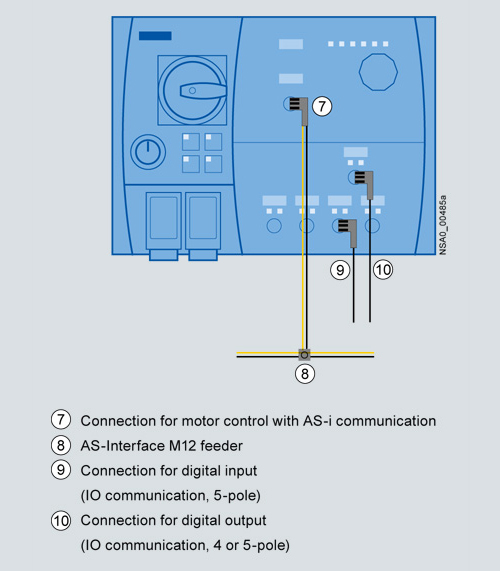 7

NSA0_00485a

9

10

8

7 Connection for motor control with AS-i communication

8 AS-Interface M12 feeder

9 Connection for digital input
(IO communication, 5-pole)

10 Connection for digital output
(IO communication, 4 or 5-pole)