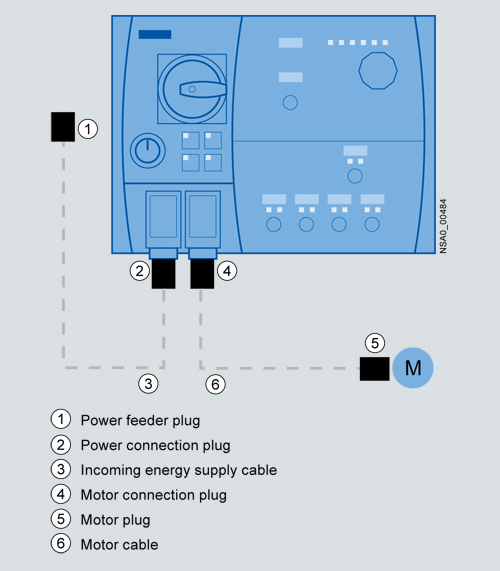 1

NSA0_00484

2

4

5

M

3

6

1 Power feeder plug
2 Power connection plug
3 Incoming energy supply cable
4 Motor connection plug
5 Motor plug
6 Motor cable