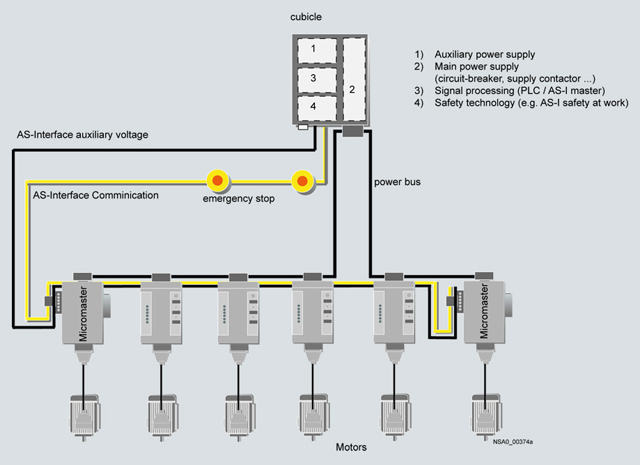 cubicle

1
3
4
2

1) Auxiliary power supply
2) Main power supply (circuit-breaker, supply contactor ...)
3) Signal processing (PLC / AS-I master)
4) Safety technology (e.g. AS-I safety at work)

AS-Interface auxiliary voltage

AS-Interface Comminication

emergency stop

power bus

Micromaster

Micromaster

Motors

NSA0_00374a