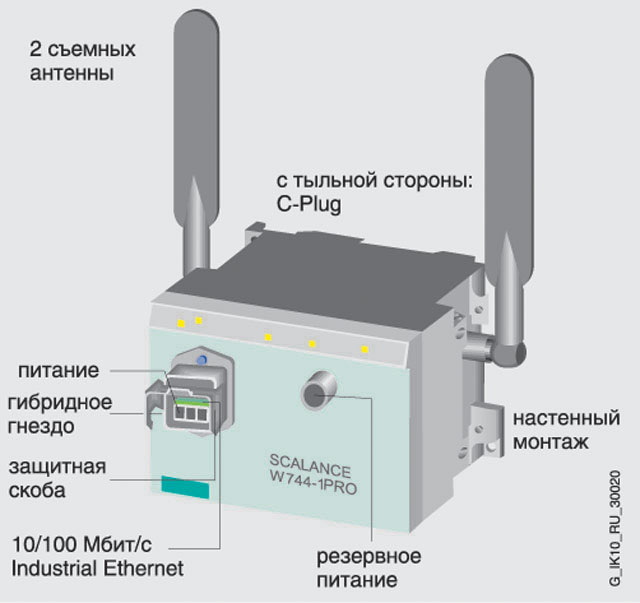 2 съемных антенны

с тыльной стороны:
C-Plug

питание

гибридное гнездо

защитная скоба

10/100 Мбит/с
Industrial Ethernet

SCALANCE
W744-1PRO

резервное питание

настенный монтаж

G_IK10_RU_30020