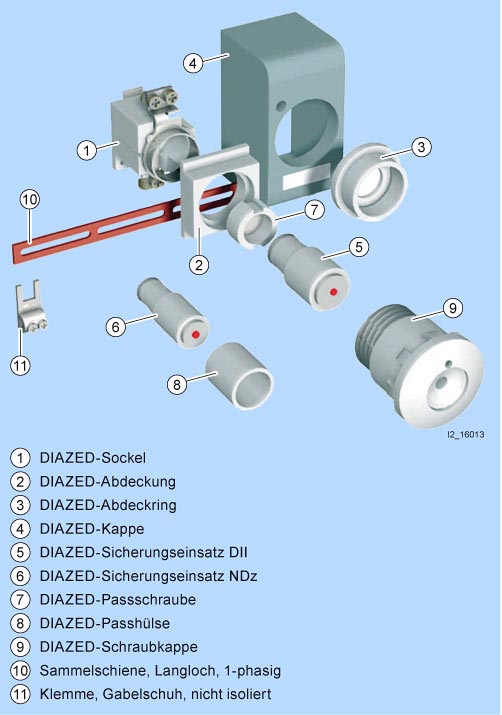 4
1
3
10
7
2
5
6
9
11
8
I2_16013

1 DIAZED-Sockel
2 DIAZED-Abdeckung
3 DIAZED-Abdeckring
4 DIAZED-Kappe
5 DIAZED-Sicherungseinsatz DII
6 DIAZED-Sicherungseinsatz NDz
7 DIAZED-Passschraube
8 DIAZED-Passhülse
9 DIAZED-Schraubkappe
10 Sammelschiene, Langloch, 1-phasig
11 Klemme, Gabelschuh, nicht isoliert