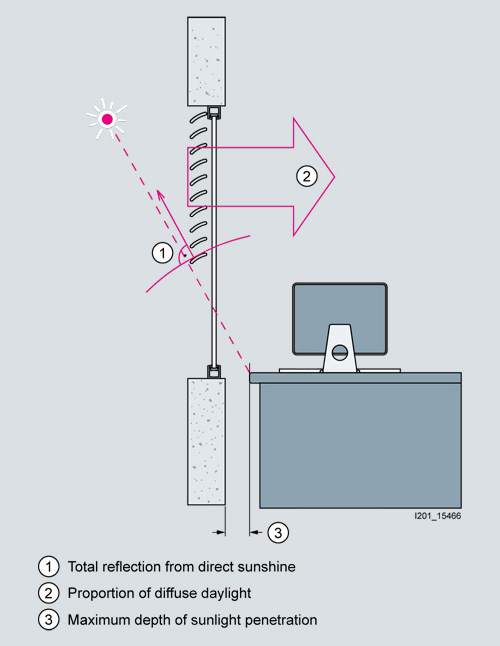 2

1

I201_15466

3

1 Total reflection from direct sunshine
2 Proportion of diffuse daylight
3 Maximum depth of sunlight penetration