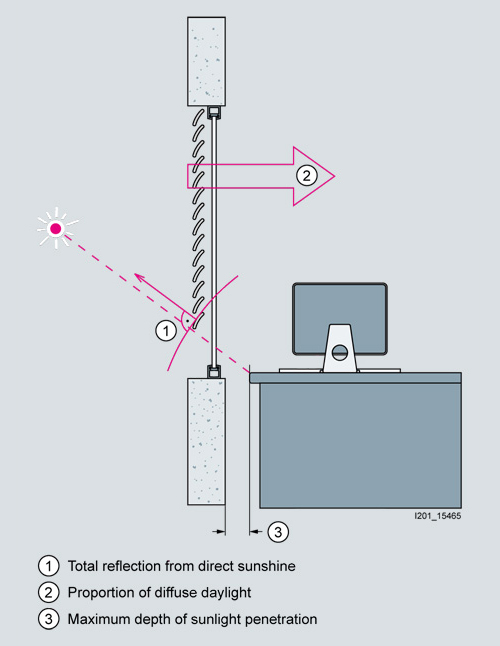 2

1

I201_15465

3

1 Total reflection from direct sunshine

2 Proportion of diffuse daylight

3 Maximum depth of sunlight penetration