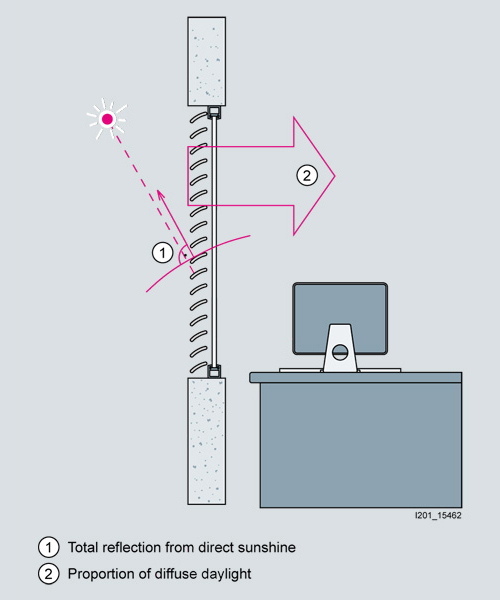 2

1

I201_15462

1 Total reflection from direct sunshine

2 Proportion of diffuse daylight