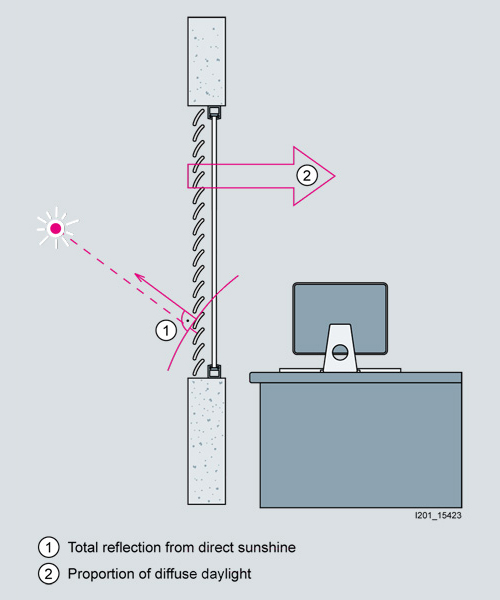 2

1

I201_15423

1 Total reflection from direct sunshine

2 Proportion of diffuse daylight