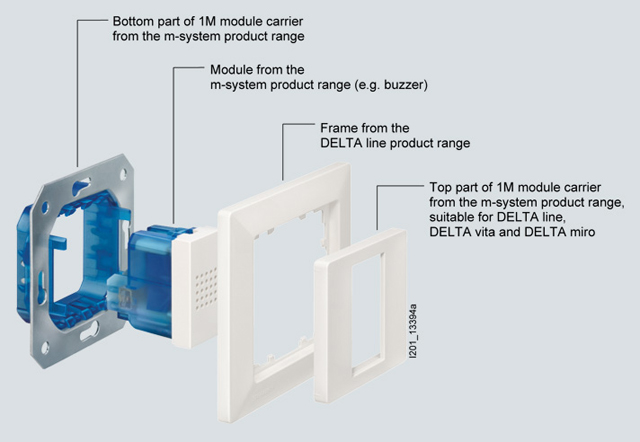 Bottom part of 1M module carrier from the m-system product range

Module from the m-system product range (e.g. buzzer)

Frame from the DELTA line product range

Top part of 1M module carrier from the m-system product range, suitable for DELTA line, DELTA vita and DELTA miro

I201_13394a