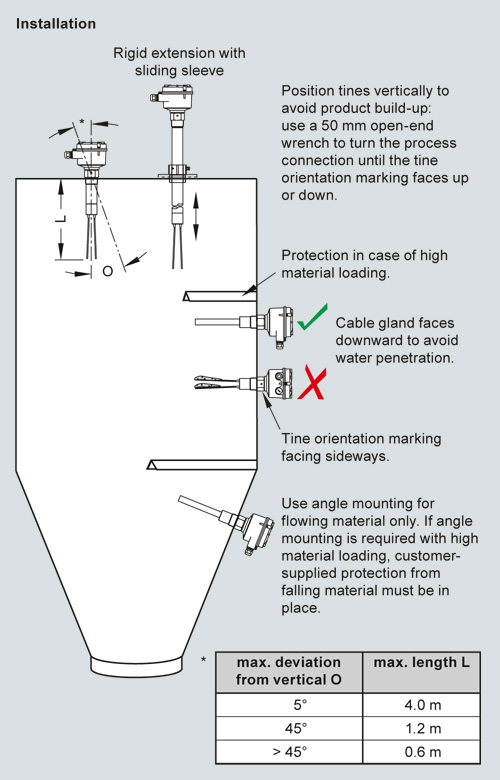 Installation

Rigid extension with sliding sleeve

*

L

O

Position tines vertically to avoid product build-up: use a 50 mm open-end wrench to turn the process connection until the tine orientation marking faces up or down.

Protection in case of high material loading.

Cable gland faces downward to avoid water penetration.

Tine orientation marking facing sideways.

Use angle mounting for flowing material only. If angle mounting is required with high material loading, customer-supplied protection from falling material must be in place.

*

| max. deviation from vertical O | max. length L |
|---|---|
| 5° | 4.0 m |
| 45° | 1.2 m |
| > 45° | 0.6 m |