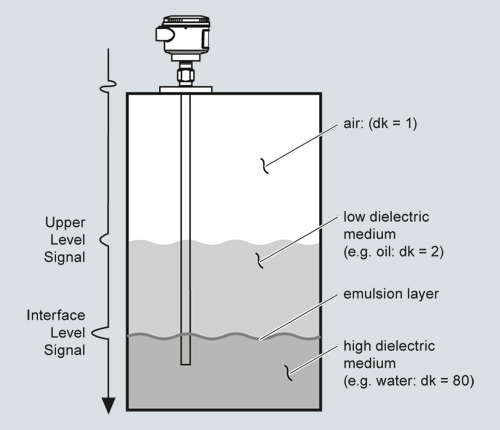 Upper Level Signal

Interface Level Signal

air: (dk = 1)

low dielectric medium (e.g. oil: dk = 2)

emulsion layer

high dielectric medium (e.g. water: dk = 80)