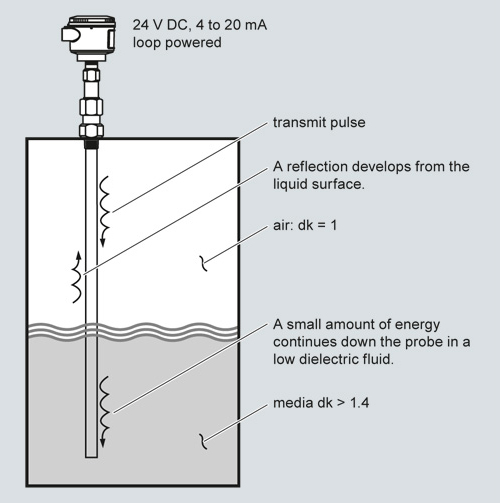 24 V DC, 4 to 20 mA
loop powered

transmit pulse

A reflection develops from the liquid surface.

air: dk = 1

A small amount of energy continues down the probe in a low dielectric fluid.

media dk > 1.4