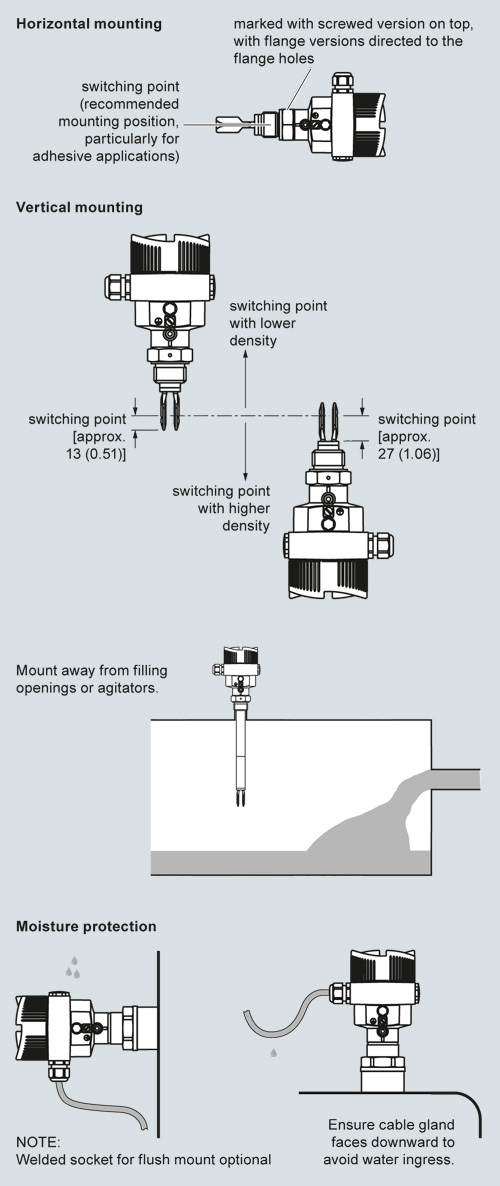 Horizontal mounting

marked with screwed version on top, with flange versions directed to the flange holes

switching point (recommended mounting position, particularly for adhesive applications)

Vertical mounting

switching point with lower density

switching point [approx. 13 (0.51)]

switching point [approx. 27 (1.06)]

switching point with higher density

Mount away from filling openings or agitators.

Moisture protection

NOTE:
Welded socket for flush mount optional

Ensure cable gland faces downward to avoid water ingress.