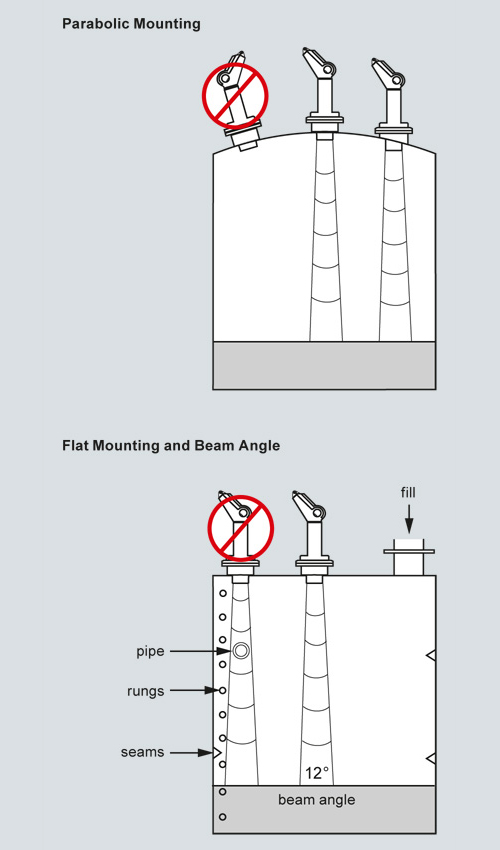 Parabolic Mounting

Flat Mounting and Beam Angle

fill

pipe

rungs

seams

12°

beam angle