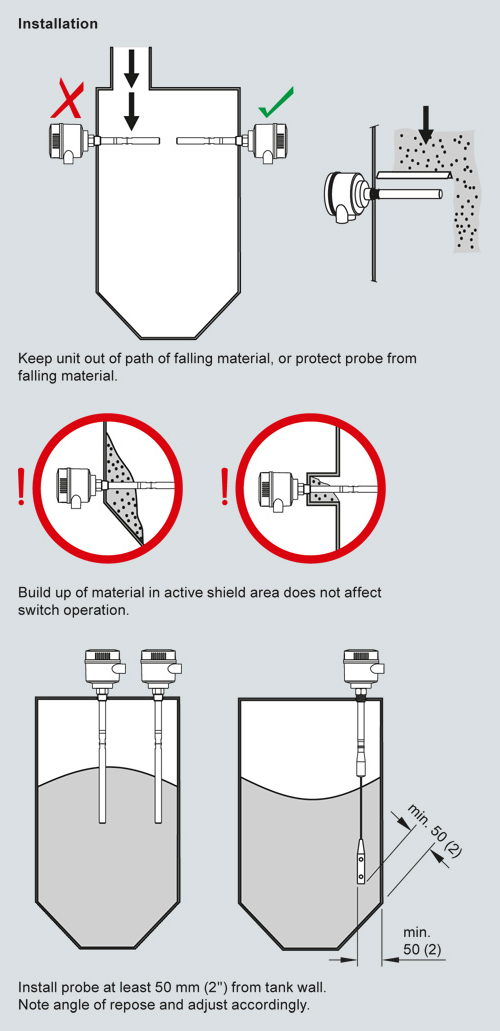 Installation

Keep unit out of path of falling material, or protect probe from falling material.

!

!

Build up of material in active shield area does not affect switch operation.

min. 50 (2)

min. 50 (2)

Install probe at least 50 mm (2") from tank wall.
Note angle of repose and adjust accordingly.