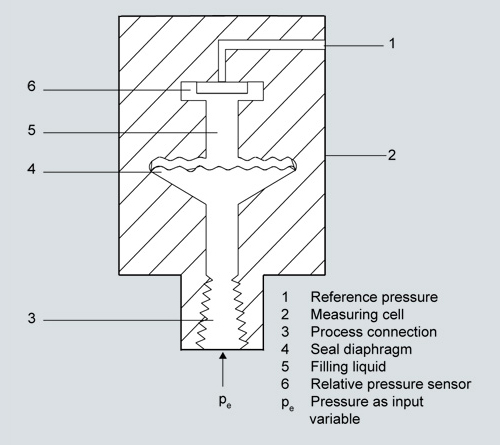 1

6

5

2

4

3

$p_e$

1 Reference pressure
2 Measuring cell
3 Process connection
4 Seal diaphragm
5 Filling liquid
6 Relative pressure sensor
$p_e$ Pressure as input variable