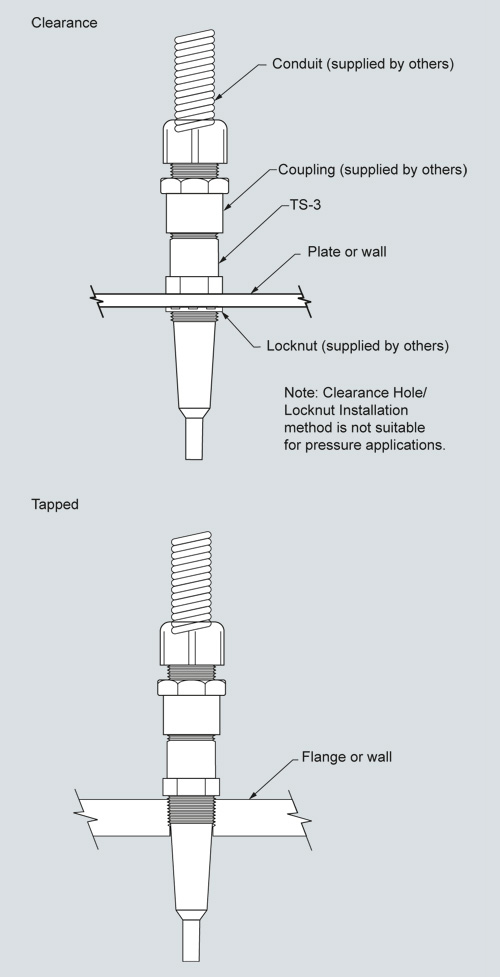 Clearance

Conduit (supplied by others)

Coupling (supplied by others)

TS-3

Plate or wall

Locknut (supplied by others)

Note: Clearance Hole/ Locknut Installation method is not suitable for pressure applications.

Tapped

Flange or wall