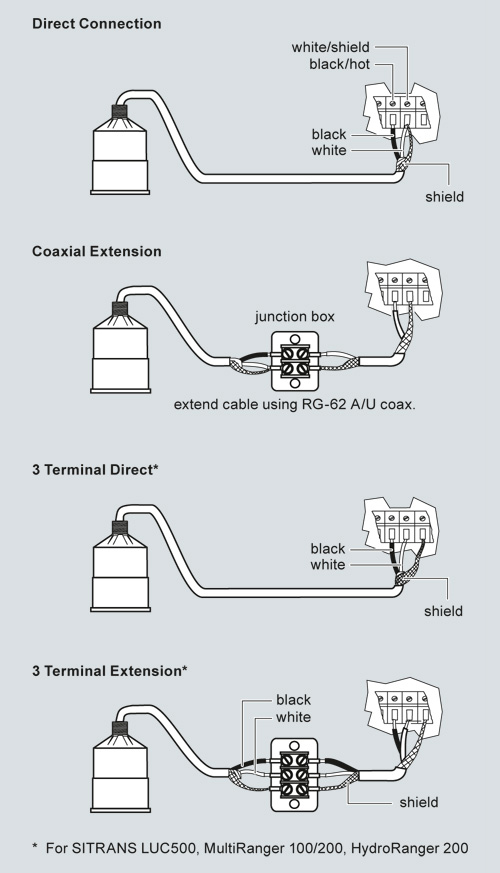 Direct Connection

white/shield
black/hot

black
white

shield

Coaxial Extension

junction box

extend cable using RG-62 A/U coax.

3 Terminal Direct*

black
white

shield

3 Terminal Extension*

black
white

shield

* For SITRANS LUC500, MultiRanger 100/200, HydroRanger 200