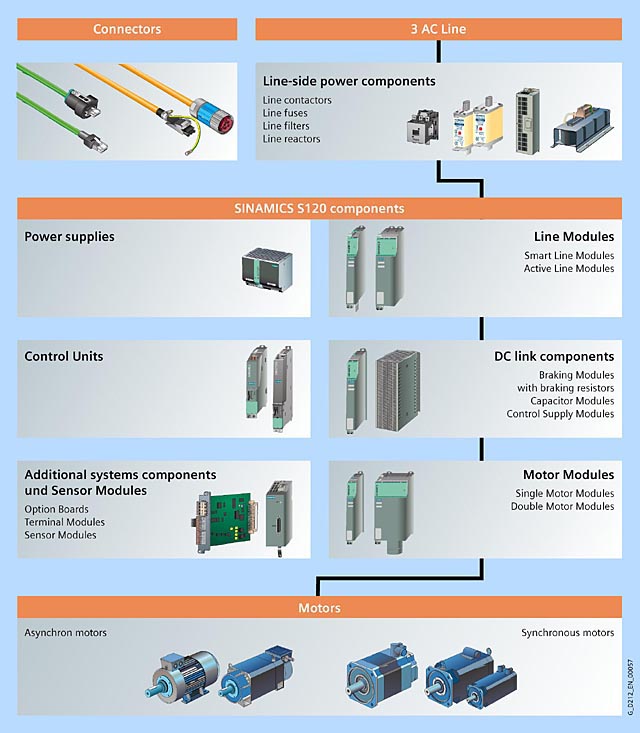 Connectors

3 AC Line

Line-side power components
Line contactors
Line fuses
Line filters
Line reactors

SINAMICS S120 components

Power supplies

Line Modules
Smart Line Modules
Active Line Modules

Control Units

DC link components
Braking Modules
with braking resistors
Capacitor Modules
Control Supply Modules

Additional systems components und Sensor Modules
Option Boards
Terminal Modules
Sensor Modules

Motor Modules
Single Motor Modules
Double Motor Modules

Motors

Asynchron motors

Synchronous motors

G_D212_EN_00057