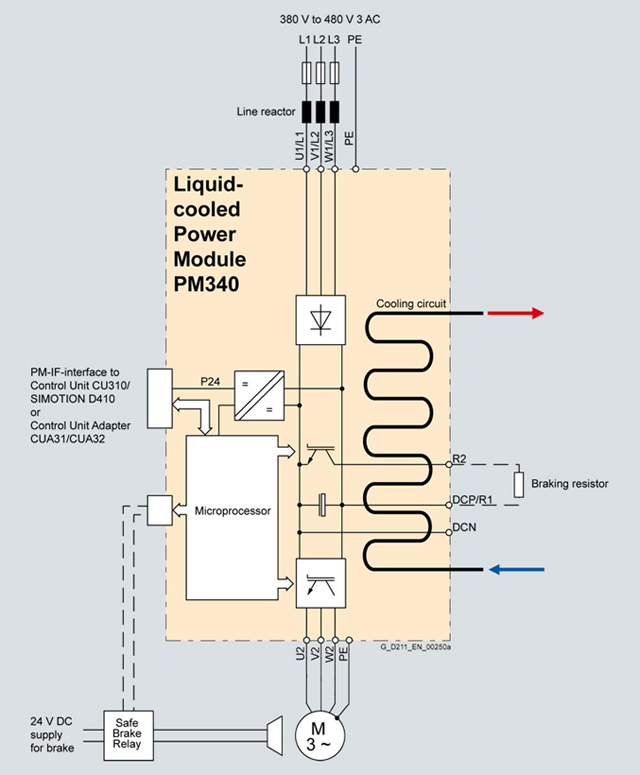 380 V to 480 V 3 AC

L1 L2 L3 PE

Line reactor

U1/L1 V1/L2 W1/L3 PE

Liquid-cooled Power Module PM340

Cooling circuit

PM-IF-interface to Control Unit CU310/ SIMOTION D410 or Control Unit Adapter CUA31/CUA32

P24

=

=

Microprocessor

R2

Braking resistor

DCP/R1

DCN

G_D211_EN_00250a

U2 V2 W2 PE

24 V DC supply for brake

Safe Brake Relay

M
3 ~