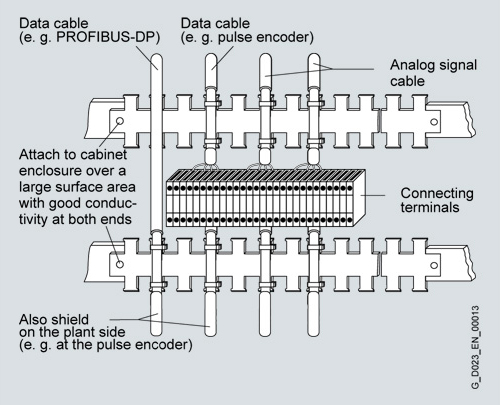 Data cable
(e. g. PROFIBUS-DP)

Data cable
(e. g. pulse encoder)

Analog signal cable

Attach to cabinet enclosure over a large surface area with good conductivity at both ends

Connecting terminals

Also shield on the plant side
(e. g. at the pulse encoder)

G_D023_EN_00013