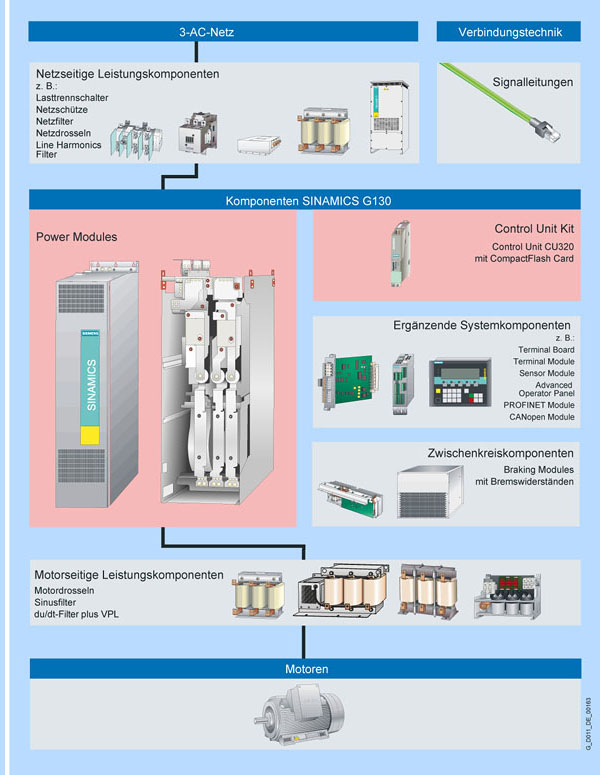 3-AC-Netz

Verbindungstechnik

Netzseitige Leistungskomponenten
z. B.:
Lasttrennschalter
Netzschütze
Netzfilter
Netzdrosseln
Line Harmonics Filter

Signalleitungen

Komponenten SINAMICS G130

Power Modules

SIEMENS
SINAMICS

Control Unit Kit
Control Unit CU320 mit CompactFlash Card

Ergänzende Systemkomponenten
z. B.:
Terminal Board
Terminal Module
Sensor Module
Advanced Operator Panel
PROFINET Module
CANopen Module

Zwischenkreiskomponenten
Braking Modules mit Bremswiderständen

Motorseitige Leistungskomponenten
Motordrosseln
Sinusfilter
du/dt-Filter plus VPL

Motoren

G_D011_DE_00163