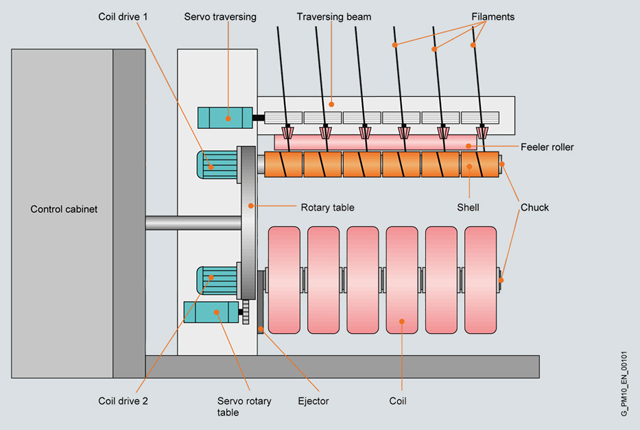 Coil drive 1

Servo traversing

Traversing beam

Filaments

Feeler roller

Control cabinet

Rotary table

Shell

Chuck

Coil drive 2

Servo rotary table

Ejector

Coil

G_PM10_EN_00101