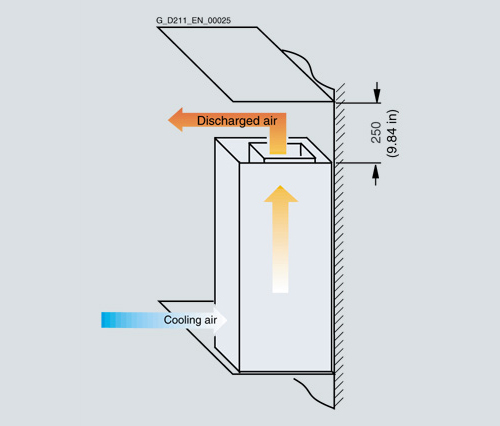 G_D211_EN_00025

Discharged air

250
(9.84 in)

Cooling air