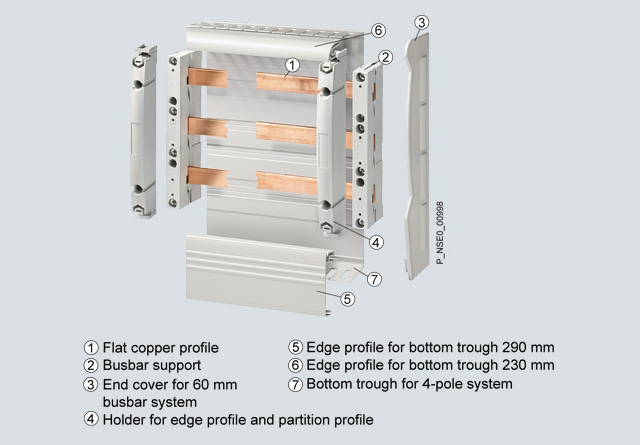 6
3
1
2
4
7
5
P_NSE0_00998

① Flat copper profile
② Busbar support
③ End cover for 60 mm busbar system
④ Holder for edge profile and partition profile

⑤ Edge profile for bottom trough 290 mm
⑥ Edge profile for bottom trough 230 mm
⑦ Bottom trough for 4-pole system