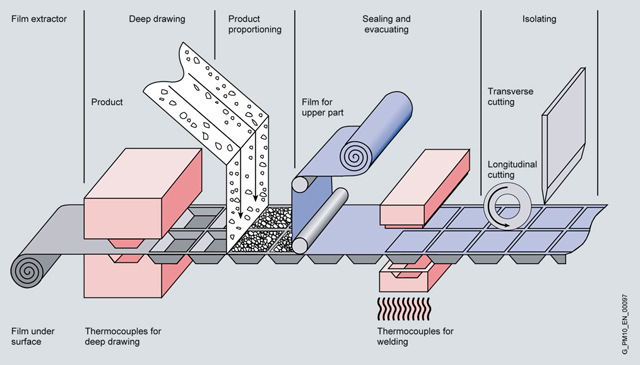 Film extractor

Deep drawing

Product proportioning

Sealing and evacuating

Isolating

Product

Film for upper part

Transverse cutting

Longitudinal cutting

Film under surface

Thermocouples for deep drawing

Thermocouples for welding

G_PM10_EN_00097