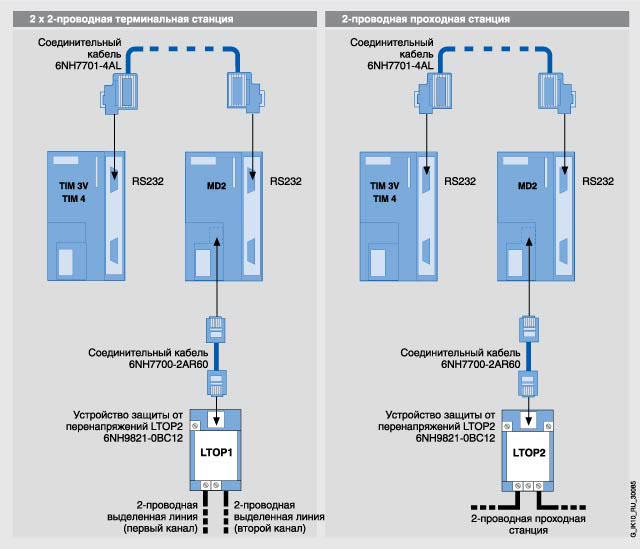 2 x 2-проводная терминальная станция

Соединительный кабель 6NH7701-4AL

TIM 3V
TIM 4

RS232

MD2

RS232

Соединительный кабель 6NH7700-2AR60

Устройство защиты от перенапряжений LTOP2 6NH9821-0BC12

LTOP1

2-проводная выделенная линия (первый канал)

2-проводная выделенная линия (второй канал)

2-проводная проходная станция

Соединительный кабель 6NH7701-4AL

TIM 3V
TIM 4

RS232

MD2

RS232

Соединительный кабель 6NH7700-2AR60

Устройство защиты от перенапряжений LTOP2 6NH9821-0BC12

LTOP2

2-проводная проходная станция

G_IK10_RU_30085