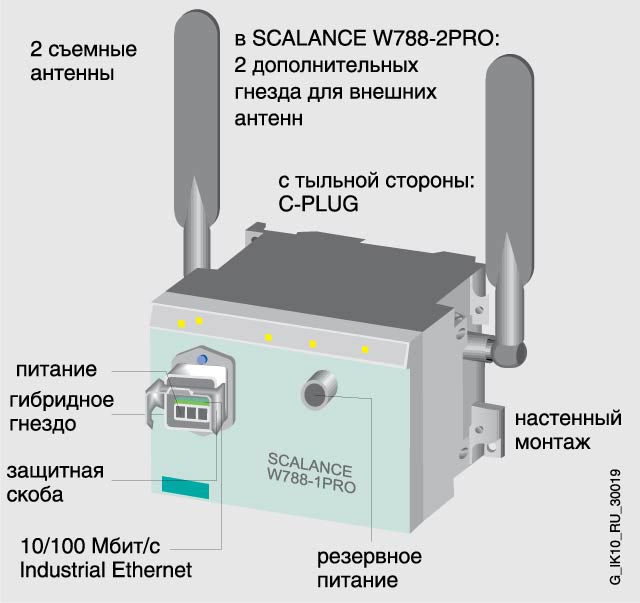 2 съемные антенны

в SCALANCE W788-2PRO: 2 дополнительных гнезда для внешних антенн

с тыльной стороны: C-PLUG

питание

гибридное гнездо

защитная скоба

10/100 Мбит/с Industrial Ethernet

SCALANCE W788-1PRO

резервное питание

настенный монтаж

G_IK10_RU_30019