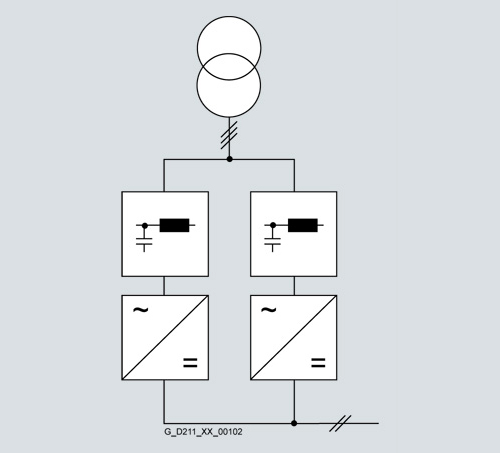 ~

=

~

=

G_D211_XX_00102